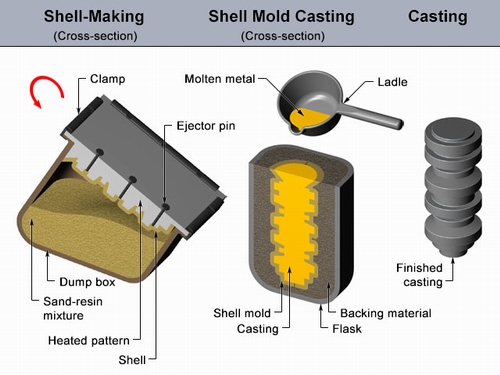 Shell-Making
(Cross-section)

Shell Mold Casting
(Cross-section)

Casting

Clamp

Ejector pin

Dump box

Sand-resin mixture

Heated pattern

Shell

Molten metal

Ladle

Shell mold

Casting

Backing material

Flask

Finished casting